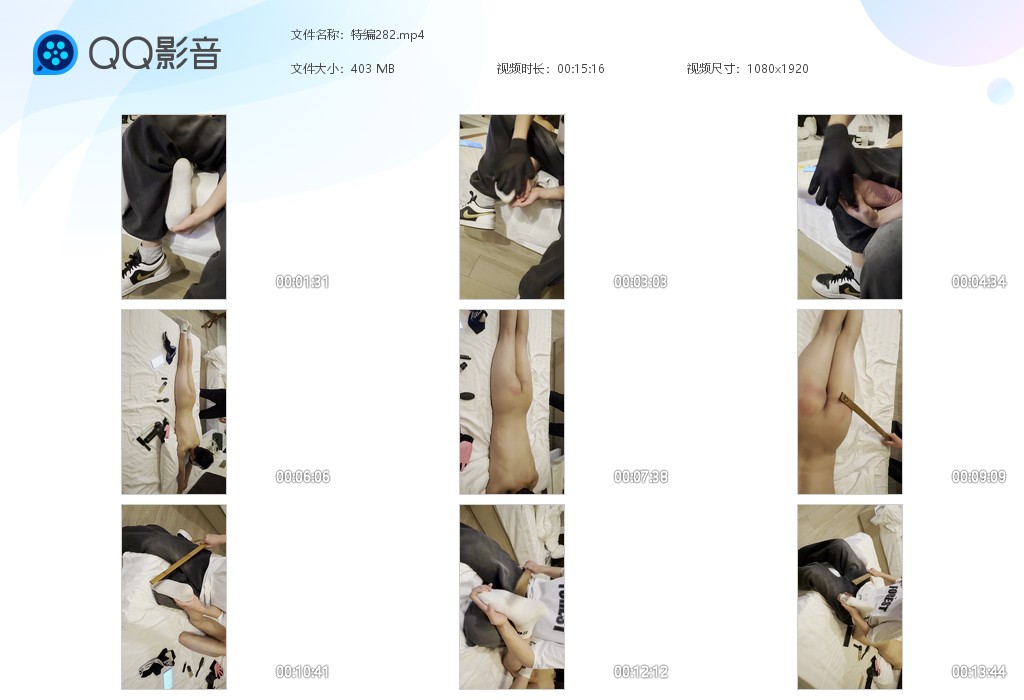 QQ影音

文件名称：特编282.mp4

文件大小：403 MB

视频时长：00:15:16

视频尺寸：1080×1920

00:01:31

00:03:03

00:04:34

00:06:06

00:07:38

00:09:09

00:10:41

00:12:12

00:13:44